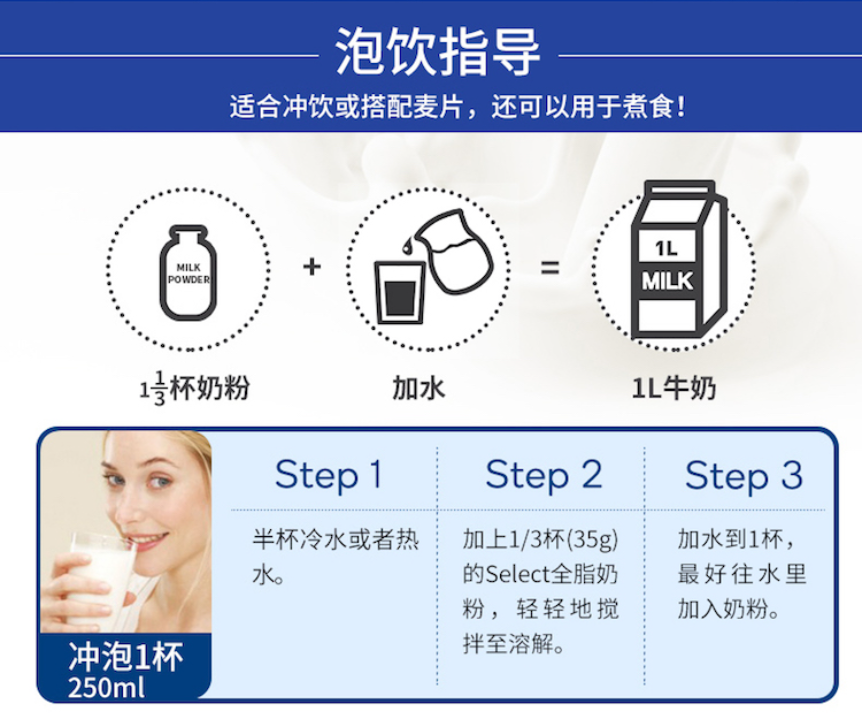 泡饮指导

适合冲饮或搭配麦片，还可以用于煮食！

MILK POWDER

+

=

1L

MILK

$1\frac{1}{3}$杯奶粉

加水

1L牛奶

冲泡1杯
250ml

| Step 1 | Step 2 | Step 3 |
|---|---|---|
| 半杯冷水或者热水。 | 加上1/3杯(35g)的Select全脂奶粉，轻轻地搅拌至溶解。 | 加水到1杯，最好往水里加入奶粉。 |